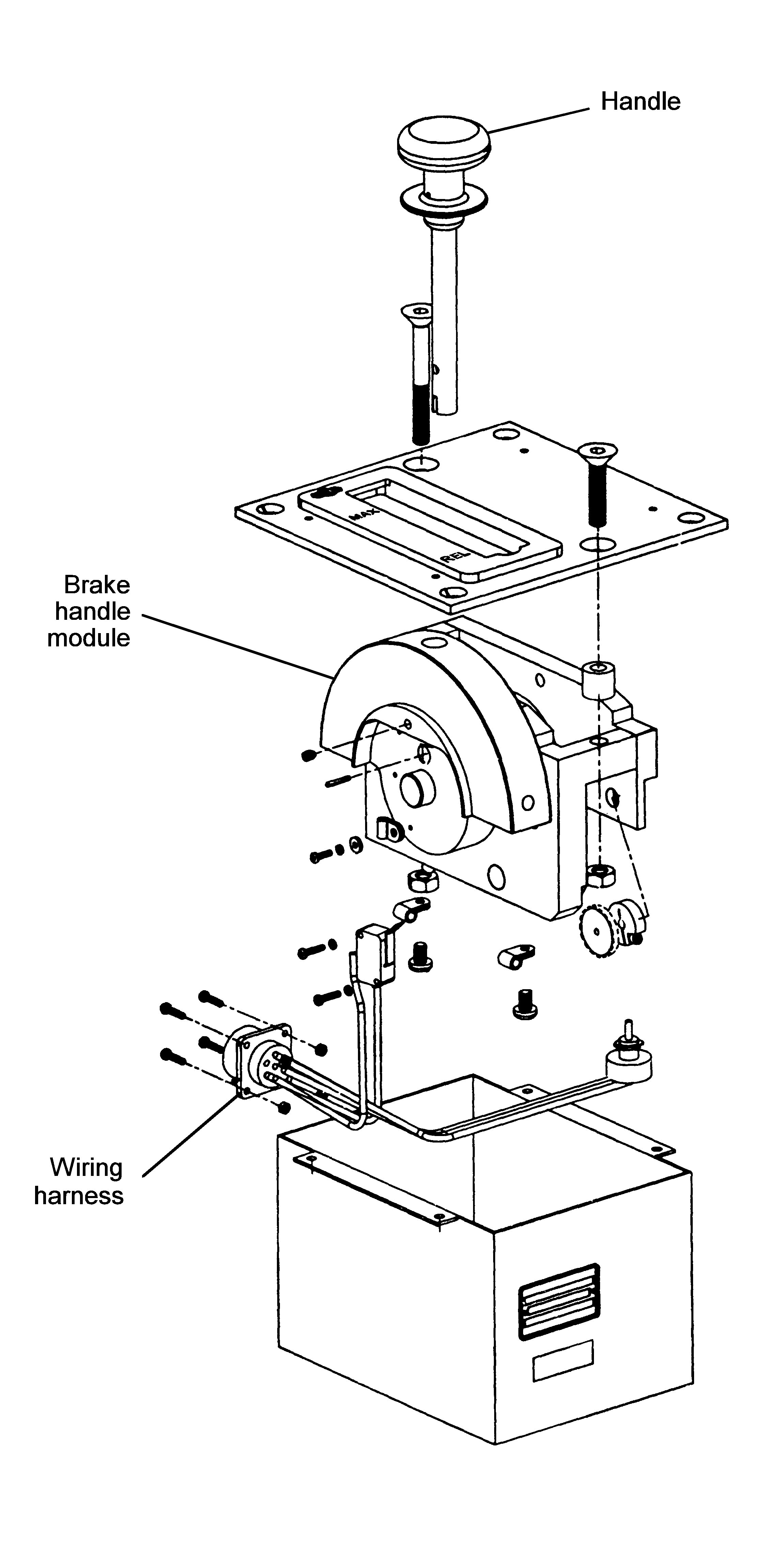 Handle

MAX

REL

Brake handle module

Wiring harness